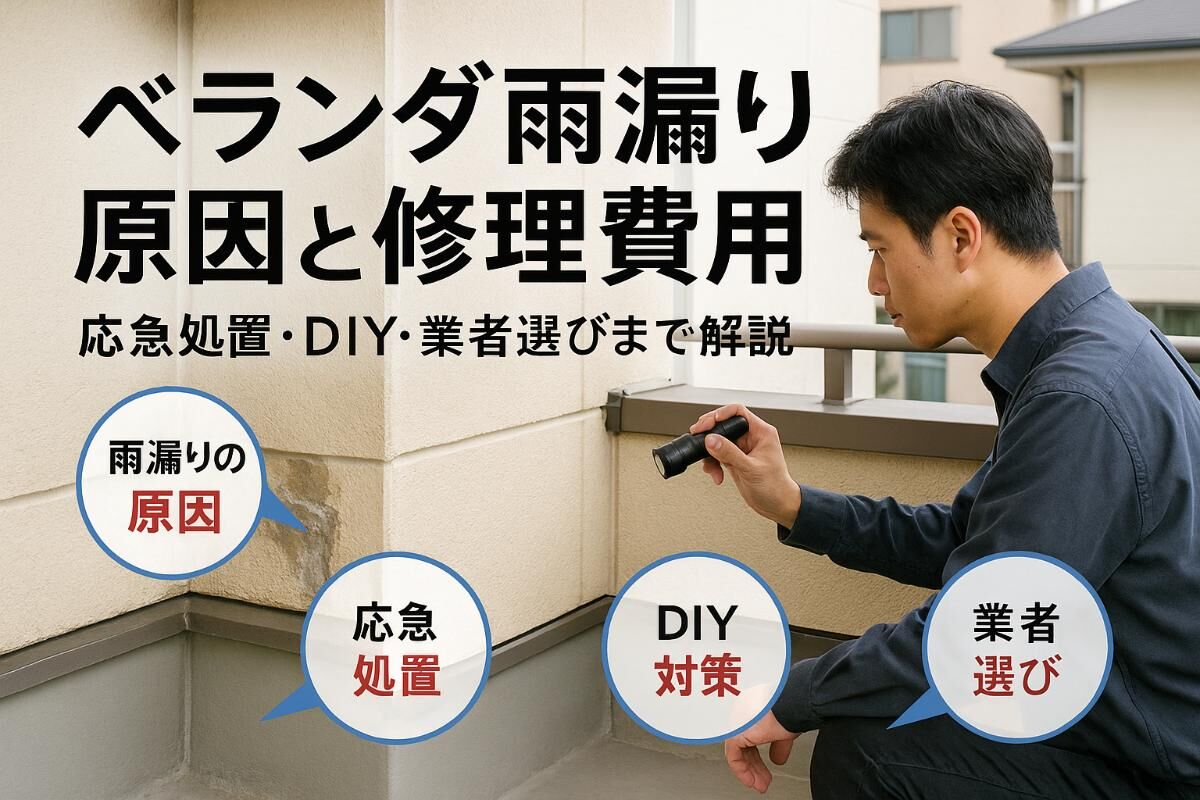 ベランダ雨漏り
原因と修理費用

応急処置・DIY・業者選びまで解説

雨漏りの
原因

応急
処置

DIY
対策

業者
選び